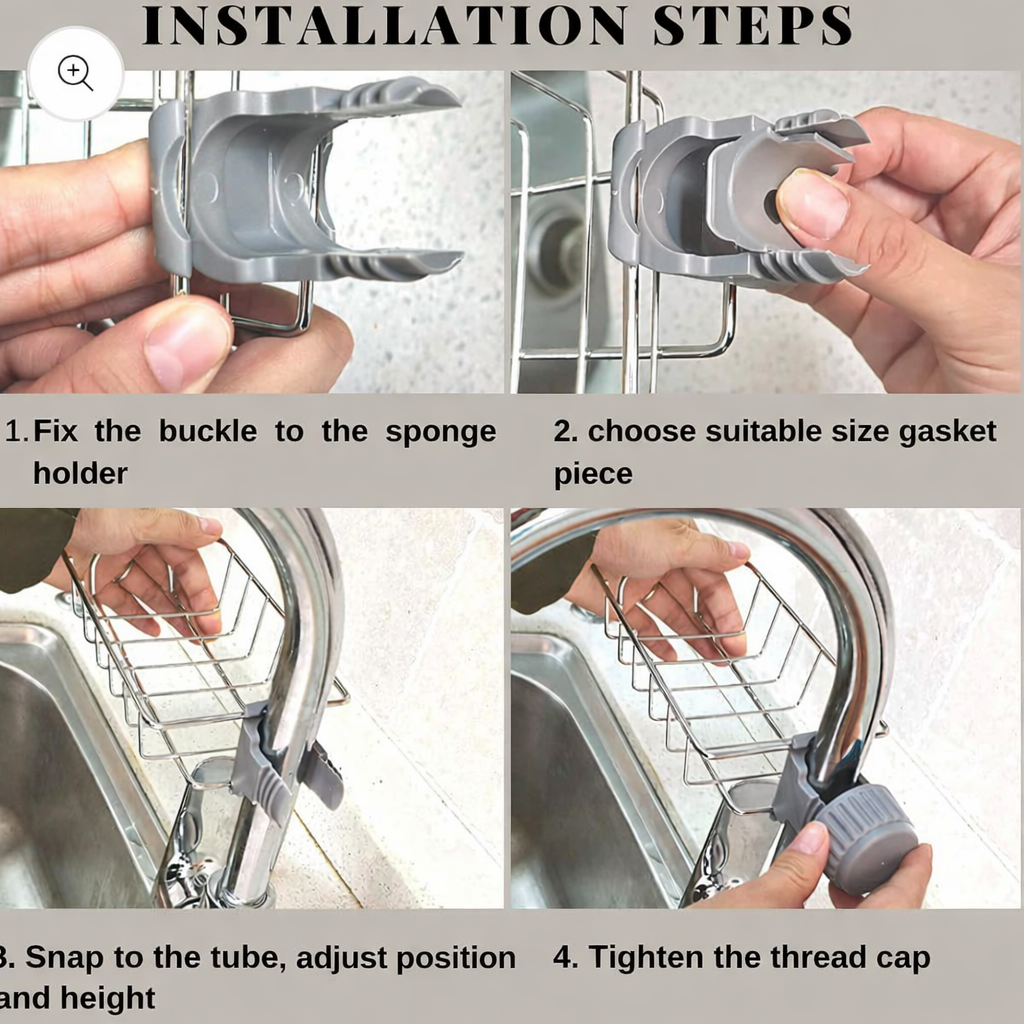 INSTALLATION STEPS

1. Fix the buckle to the sponge holder

2. choose suitable size gasket piece

3. Snap to the tube, adjust position and height

4. Tighten the thread cap